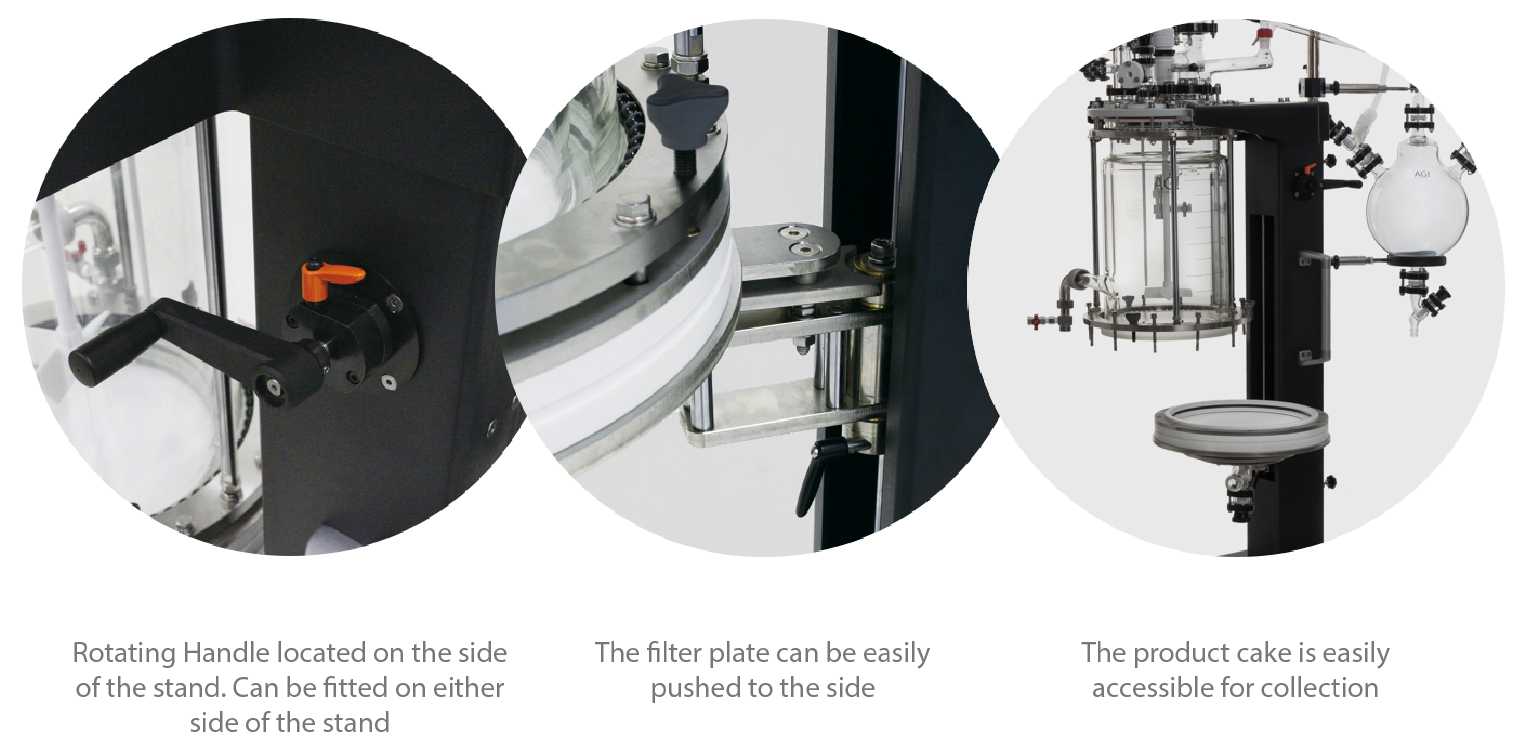 AGI

AGI

Rotating Handle located on the side of the stand. Can be fitted on either side of the stand

The filter plate can be easily pushed to the side

The product cake is easily accessible for collection