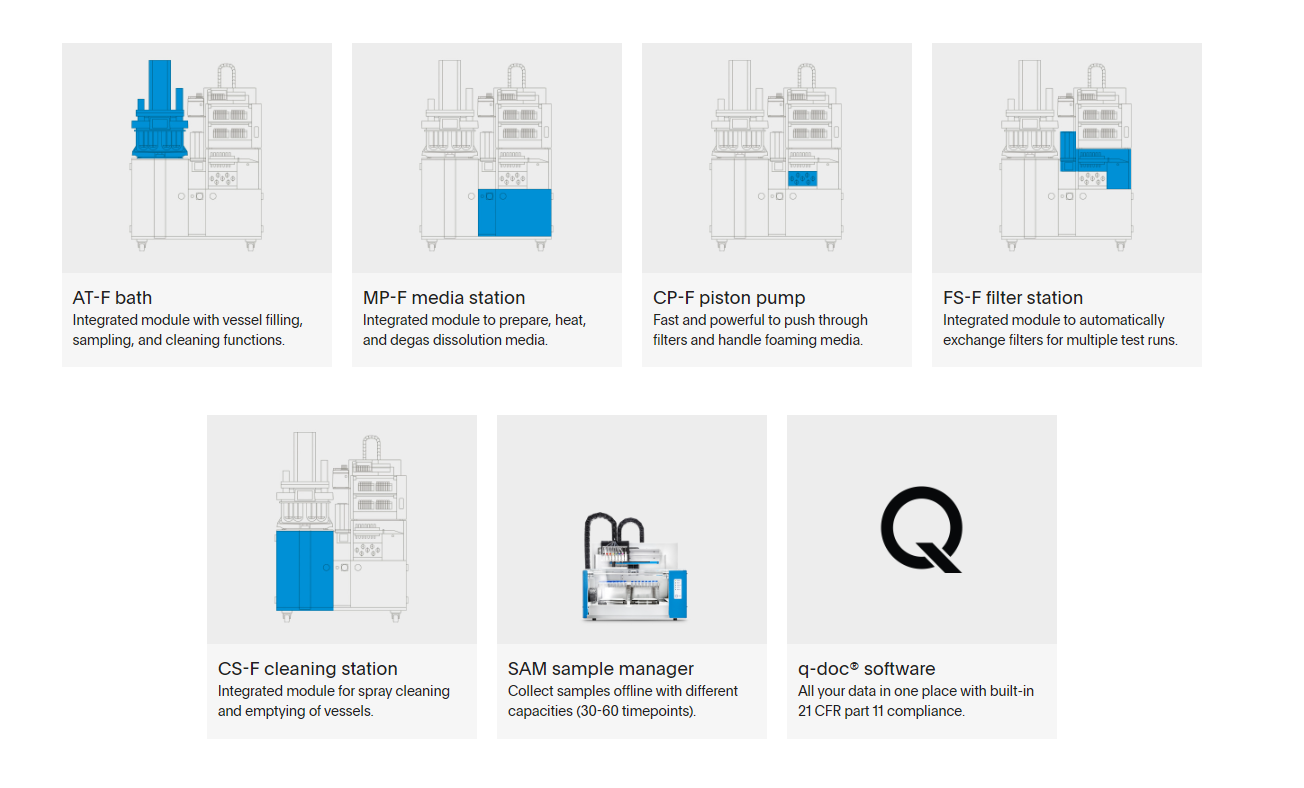 AT-F bath
Integrated module with vessel filling, sampling, and cleaning functions.

MP-F media station
Integrated module to prepare, heat, and degas dissolution media.

CP-F piston pump
Fast and powerful to push through filters and handle foaming media.

FS-F filter station
Integrated module to automatically exchange filters for multiple test runs.

CS-F cleaning station
Integrated module for spray cleaning and emptying of vessels.

SAM sample manager
Collect samples offline with different capacities (30-60 timepoints).

q-doc® software
All your data in one place with built-in 21 CFR part 11 compliance.